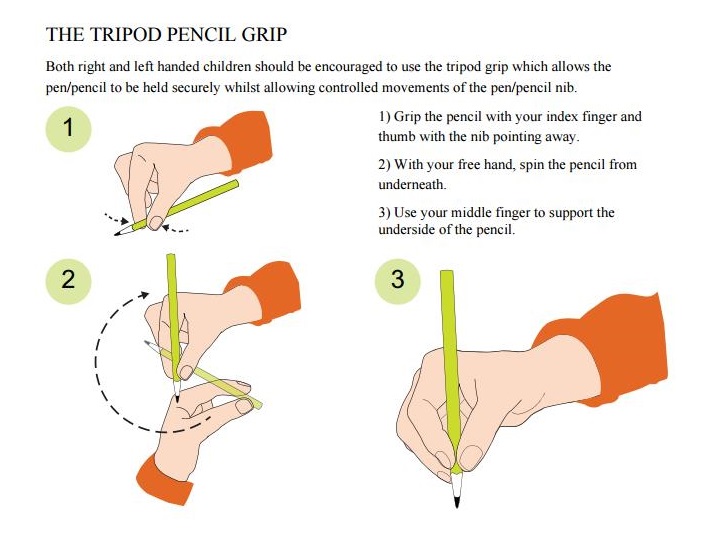 THE TRIPOD PENCIL GRIP

Both right and left handed children should be encouraged to use the tripod grip which allows the pen/pencil to be held securely whilst allowing controlled movements of the pen/pencil nib.

1

1) Grip the pencil with your index finger and thumb with the nib pointing away.

2) With your free hand, spin the pencil from underneath.

3) Use your middle finger to support the underside of the pencil.

2

3